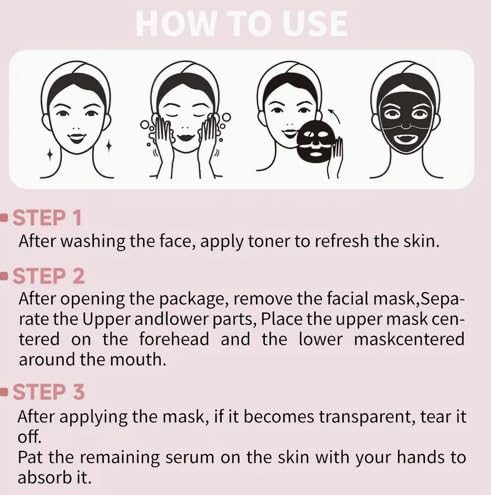 HOW TO USE

STEP 1
After washing the face, apply toner to refresh the skin.

STEP 2
After opening the package, remove the facial mask,Separate the Upper andlower parts, Place the upper mask centered on the forehead and the lower maskcentered around the mouth.

STEP 3
After applying the mask, if it becomes transparent, tear it off.
Pat the remaining serum on the skin with your hands to absorb it.